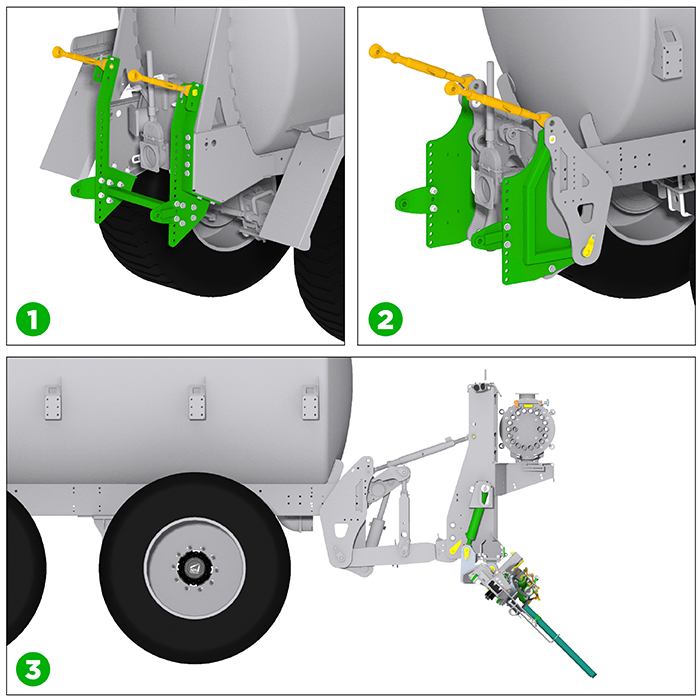 1

2

3