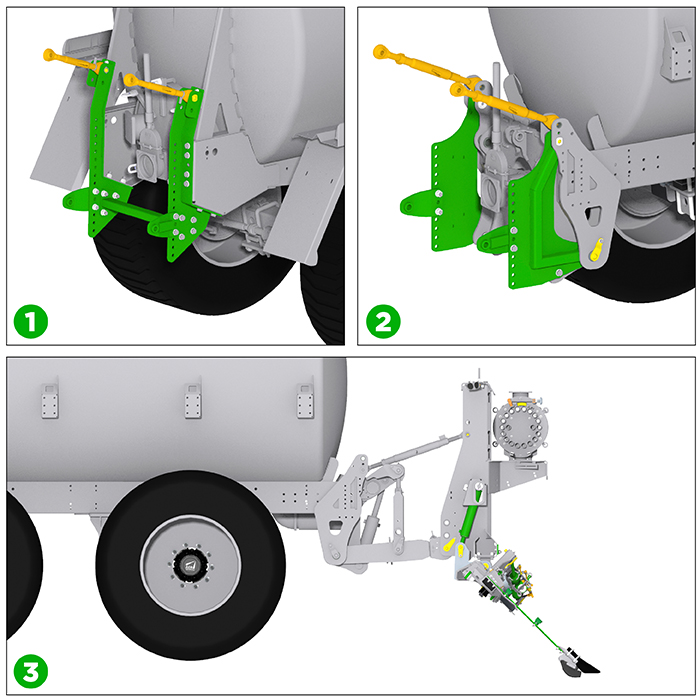 1

2

3